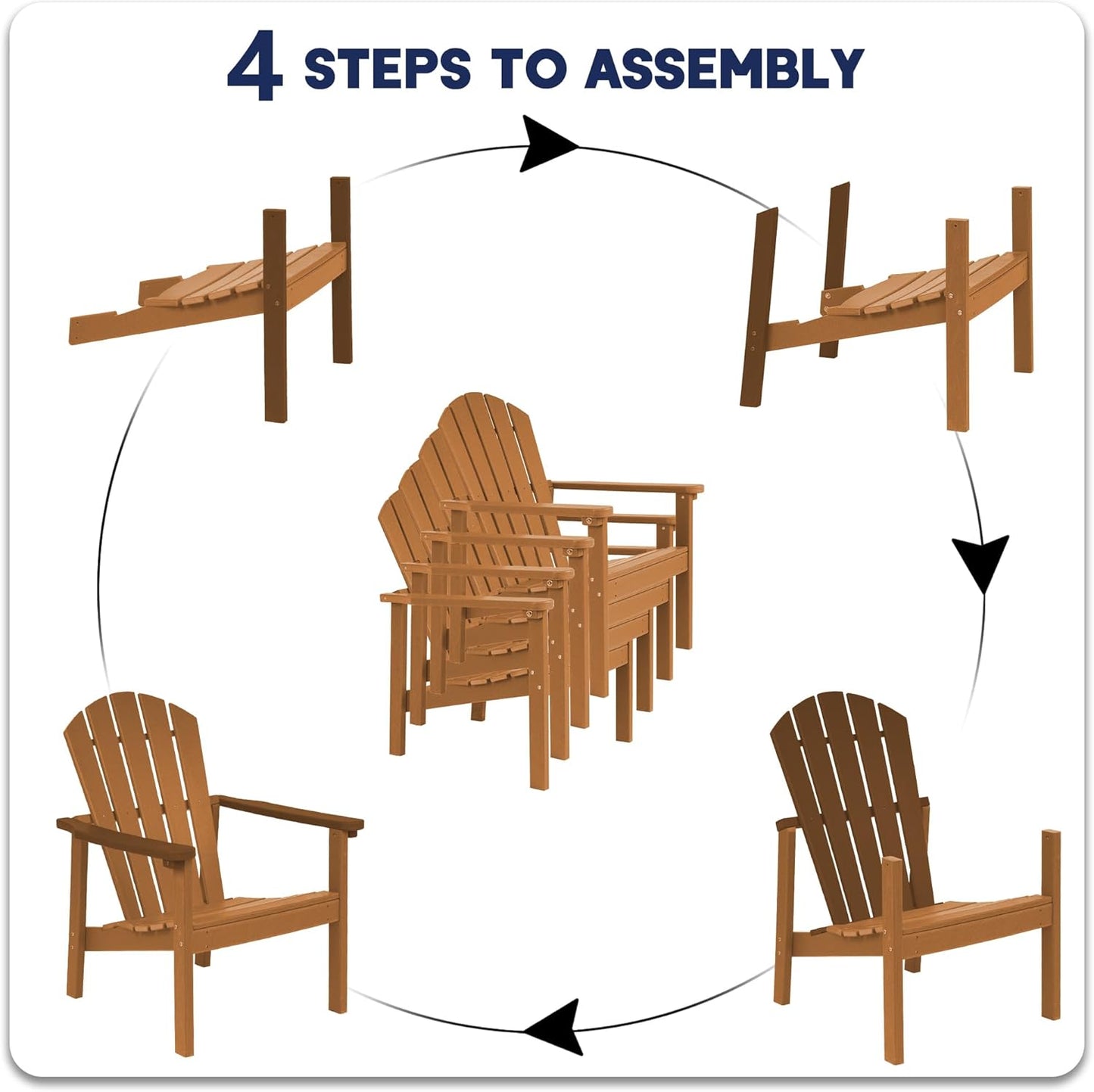 4 STEPS TO ASSEMBLY