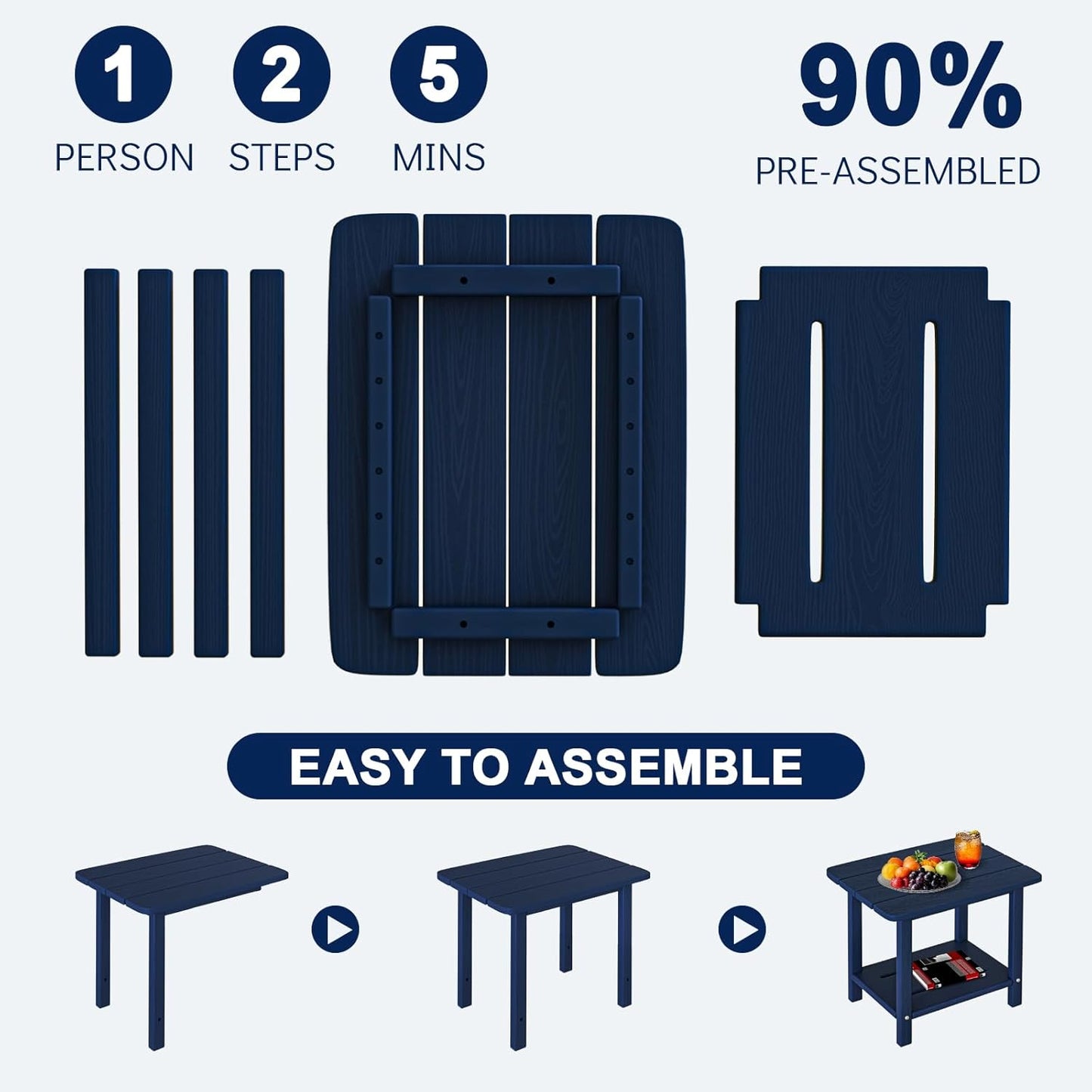 1
PERSON

2
STEPS

5
MINS

90%
PRE-ASSEMBLED

EASY TO ASSEMBLE